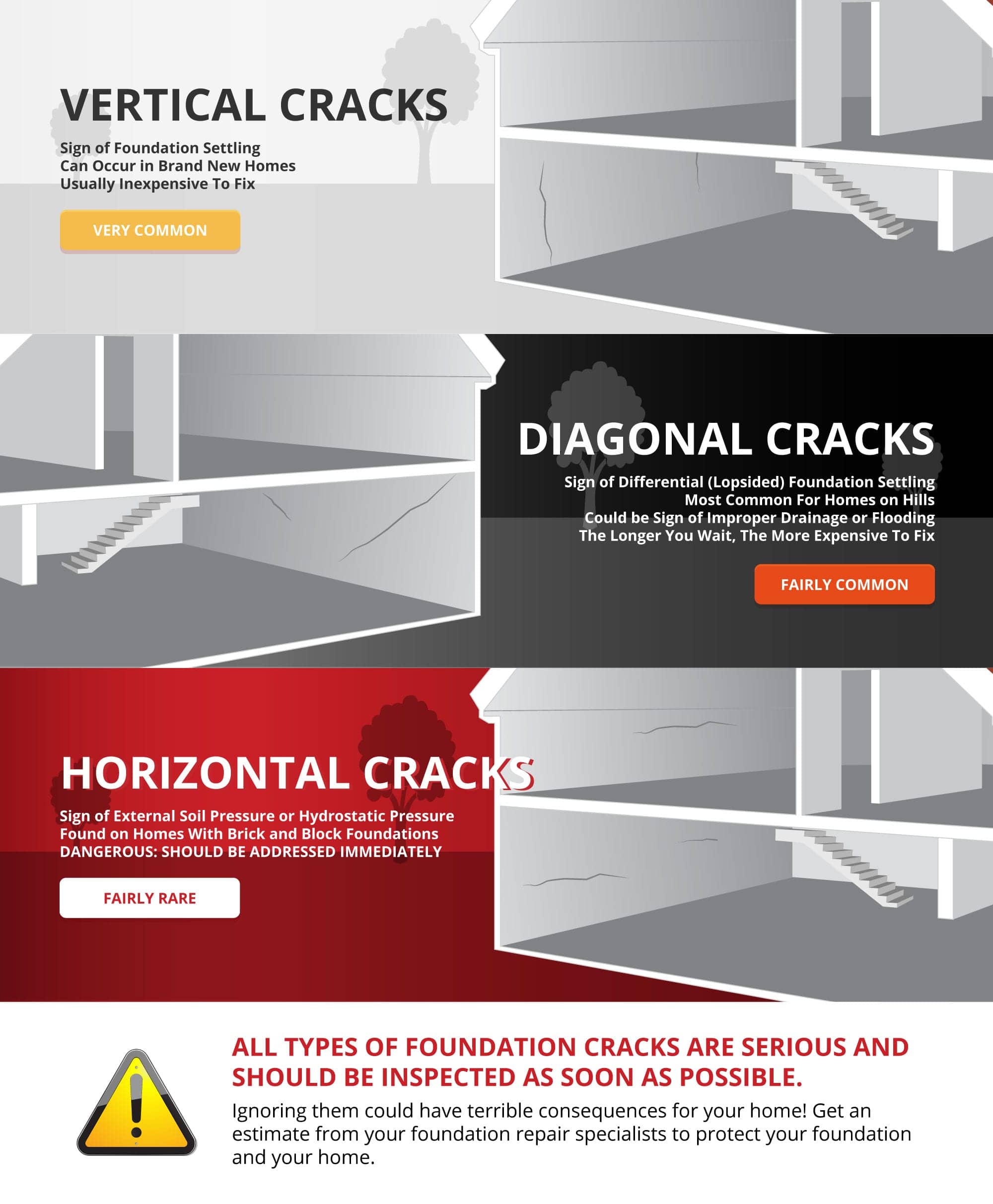 VERTICAL CRACKS

Sign of Foundation Settling
Can Occur in Brand New Homes
Usually Inexpensive To Fix

VERY COMMON

DIAGONAL CRACKS

Sign of Differential (Lopsided) Foundation Settling
Most Common For Homes on Hills
Could be Sign of Improper Drainage or Flooding
The Longer You Wait, The More Expensive To Fix

FAIRLY COMMON

HORIZONTAL CRACKS

Sign of External Soil Pressure or Hydrostatic Pressure
Found on Homes With Brick and Block Foundations
DANGEROUS: SHOULD BE ADDRESSED IMMEDIATELY

FAIRLY RARE

ALL TYPES OF FOUNDATION CRACKS ARE SERIOUS AND SHOULD BE INSPECTED AS SOON AS POSSIBLE.

Ignoring them could have terrible consequences for your home! Get an estimate from your foundation repair specialists to protect your foundation and your home.